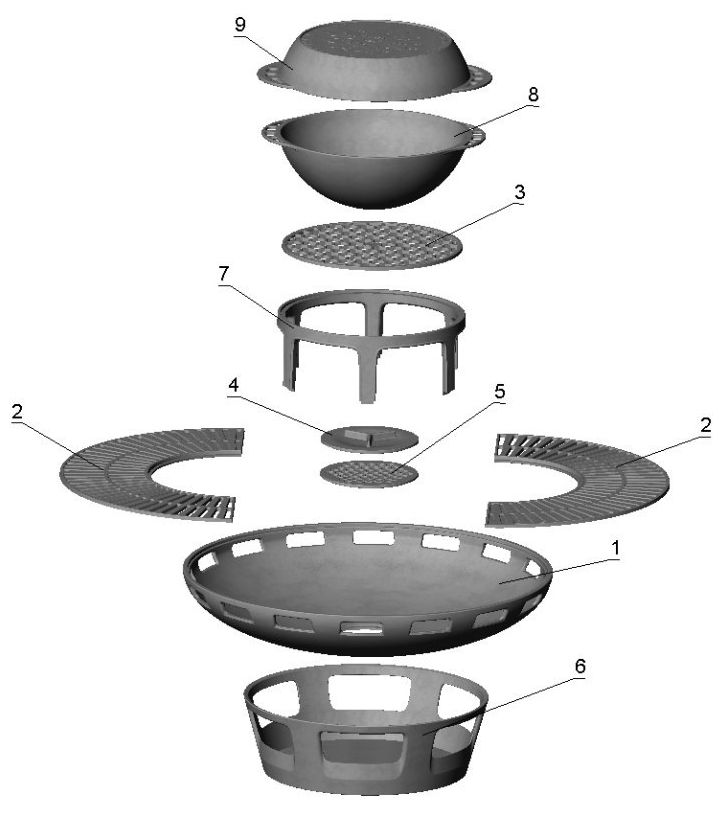 9
8
3
7
4
5
2
2
1
6